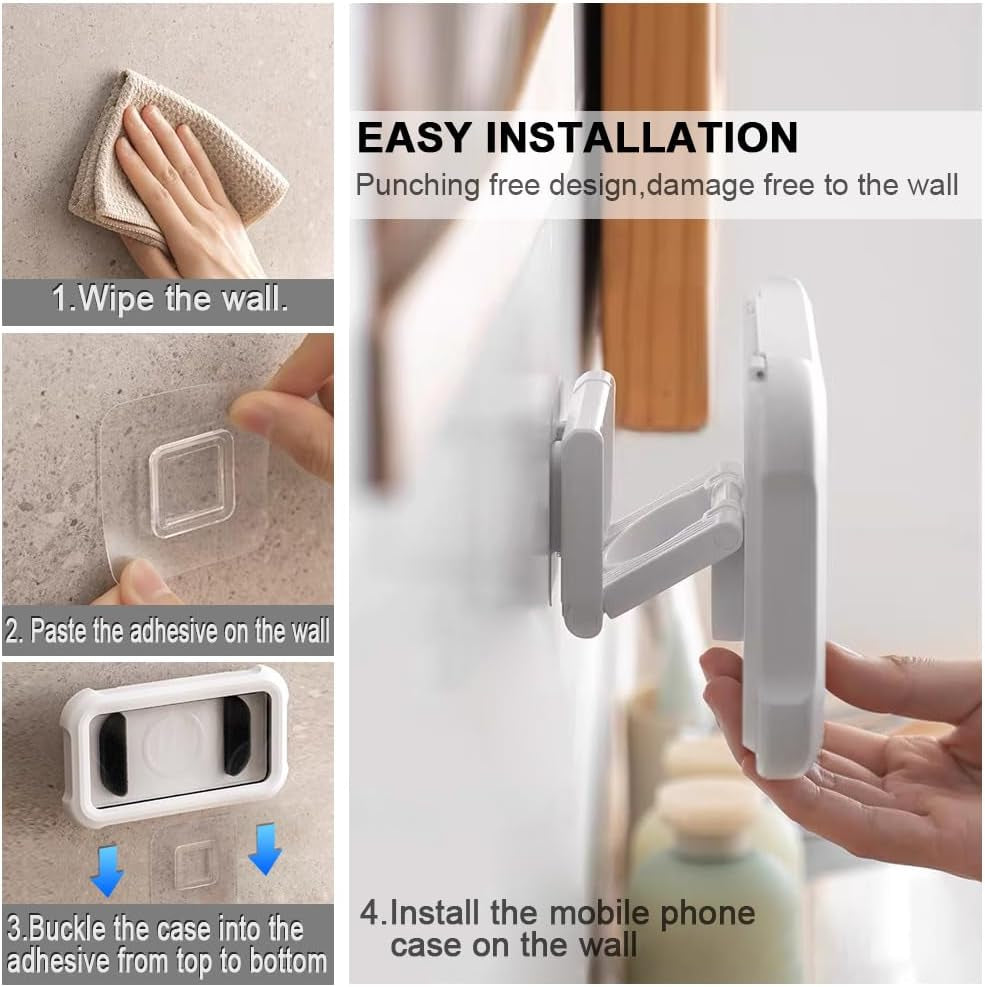 1.Wipe the wall.

2. Paste the adhesive on the wall

3.Buckle the case into the adhesive from top to bottom

EASY INSTALLATION

Punching free design,damage free to the wall

4.Install the mobile phone case on the wall